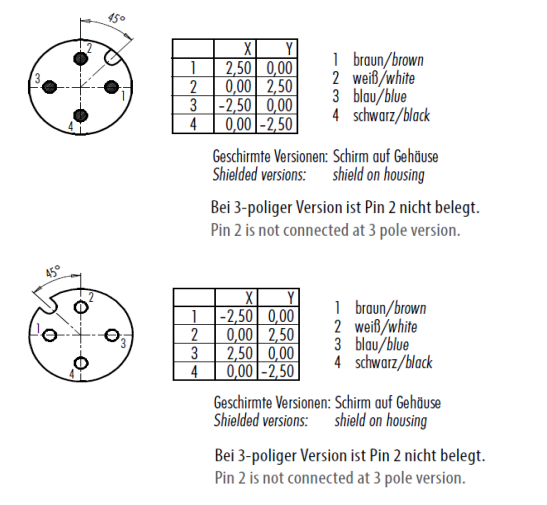 45°

2

3

1

4

| | X | Y |
|---|---|---|
| 1 | 2,50 | 0,00 |
| 2 | 0,00 | 2,50 |
| 3 | -2,50 | 0,00 |
| 4 | 0,00 | -2,50 |

1 braun/brown
2 weiß/white
3 blau/blue
4 schwarz/black

Geschirmte Versionen: Schirm auf Gehäuse
Shielded versions: shield on housing

Bei 3-poliger Version ist Pin 2 nicht belegt.
Pin 2 is not connected at 3 pole version.

45°

2

1

3

4

| | X | Y |
|---|---|---|
| 1 | -2,50 | 0,00 |
| 2 | 0,00 | 2,50 |
| 3 | 2,50 | 0,00 |
| 4 | 0,00 | -2,50 |

1 braun/brown
2 weiß/white
3 blau/blue
4 schwarz/black

Geschirmte Versionen: Schirm auf Gehäuse
Shielded versions: shield on housing

Bei 3-poliger Version ist Pin 2 nicht belegt.
Pin 2 is not connected at 3 pole version.